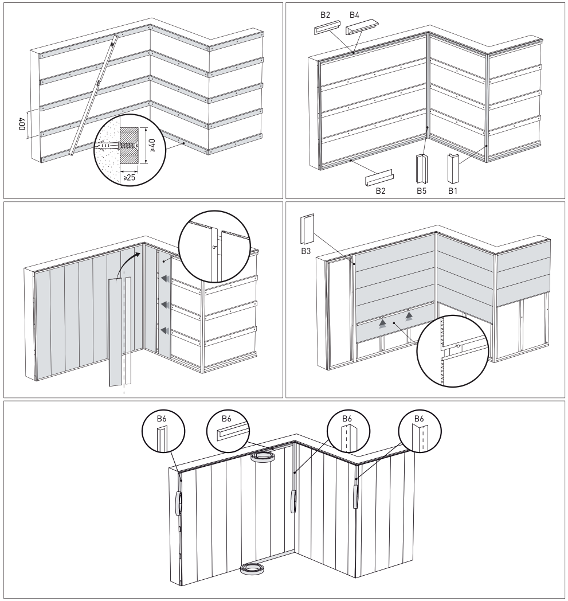 400
≥40
≥25

B2 B4
B2 B5 B1

B3

B6 B6 B6 B6